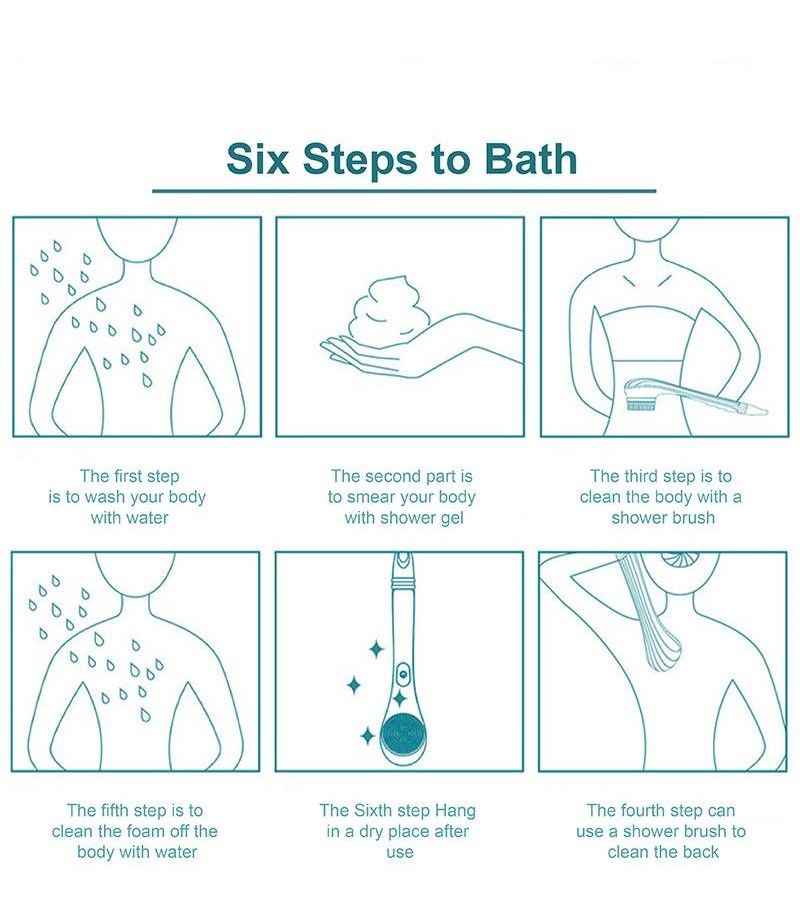 Six Steps to Bath

The first step is to wash your body with water

The second part is to smear your body with shower gel

The third step is to clean the body with a shower brush

The fifth step is to clean the foam off the body with water

The Sixth step Hang in a dry place after use

The fourth step can use a shower brush to clean the back