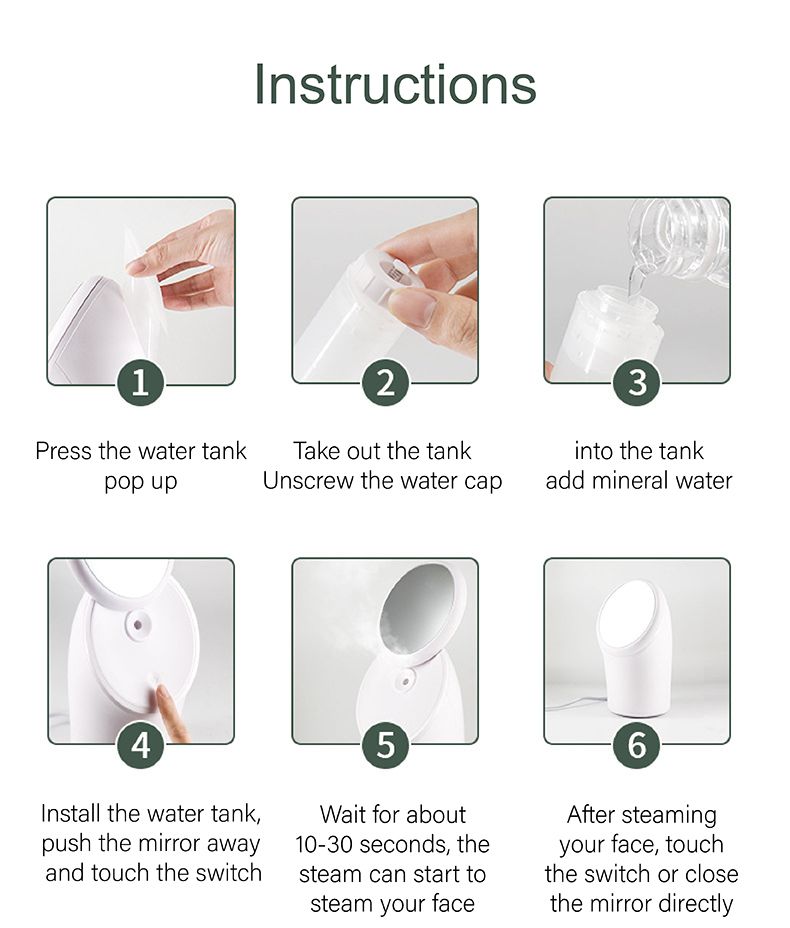 Instructions

1

Press the water tank pop up

2

Take out the tank Unscrew the water cap

3

into the tank add mineral water

4

Install the water tank, push the mirror away and touch the switch

5

Wait for about 10-30 seconds, the steam can start to steam your face

6

After steaming your face, touch the switch or close the mirror directly