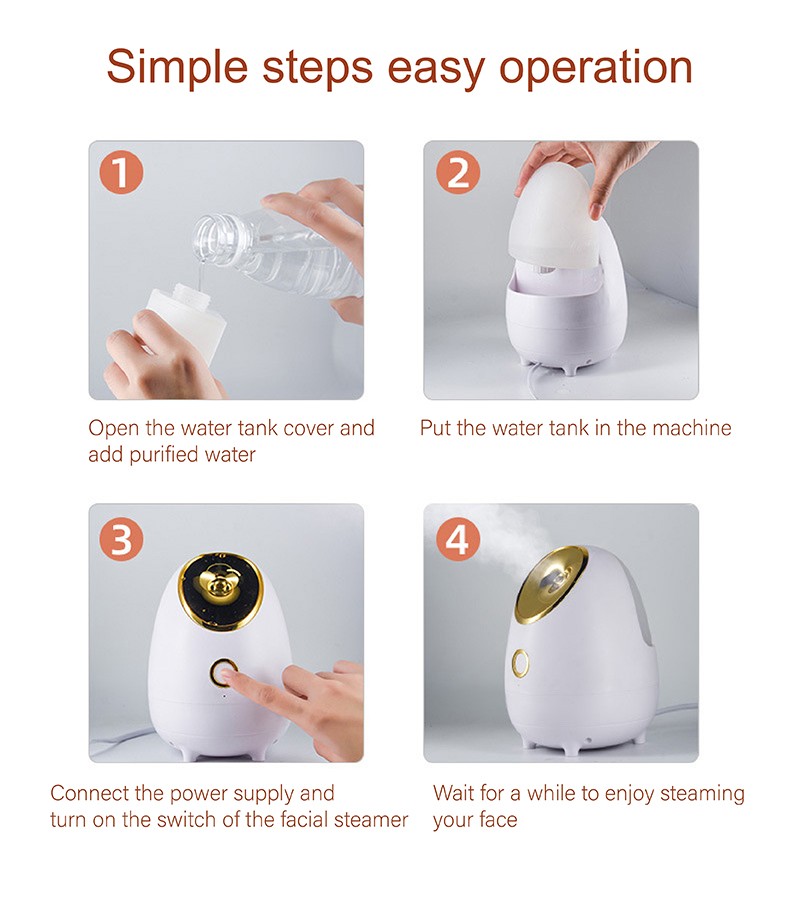 Simple steps easy operation

1

Open the water tank cover and add purified water

2

Put the water tank in the machine

3

Connect the power supply and turn on the switch of the facial steamer

4

Wait for a while to enjoy steaming your face