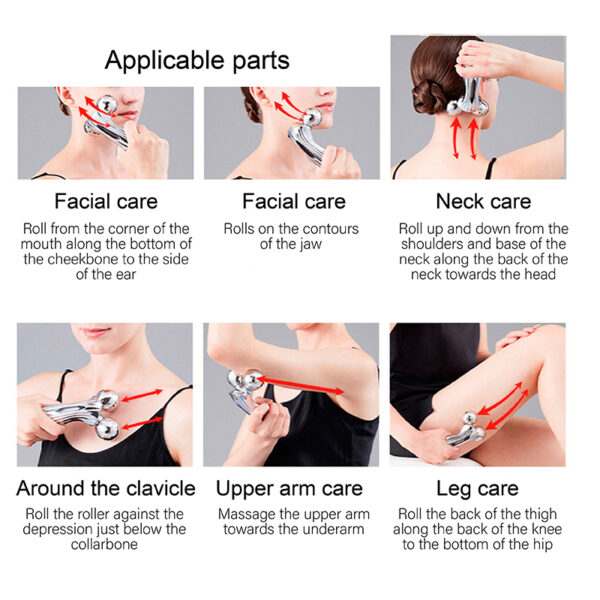 Applicable parts

Facial care

Roll from the corner of the mouth along the bottom of the cheekbone to the side of the ear

Facial care

Rolls on the contours of the jaw

Neck care

Roll up and down from the shoulders and base of the neck along the back of the neck towards the head

Around the clavicle

Roll the roller against the depression just below the collarbone

Upper arm care

Massage the upper arm towards the underarm

Leg care

Roll the back of the thigh along the back of the knee to the bottom of the hip