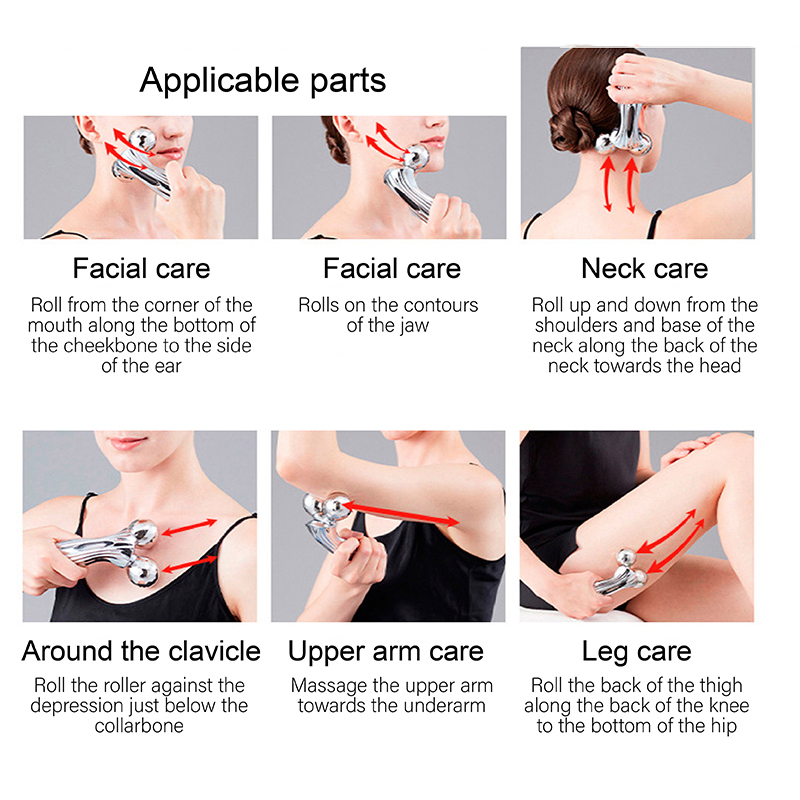 Applicable parts

Facial care
Roll from the corner of the mouth along the bottom of the cheekbone to the side of the ear

Facial care
Rolls on the contours of the jaw

Neck care
Roll up and down from the shoulders and base of the neck along the back of the neck towards the head

Around the clavicle
Roll the roller against the depression just below the collarbone

Upper arm care
Massage the upper arm towards the underarm

Leg care
Roll the back of the thigh along the back of the knee to the bottom of the hip