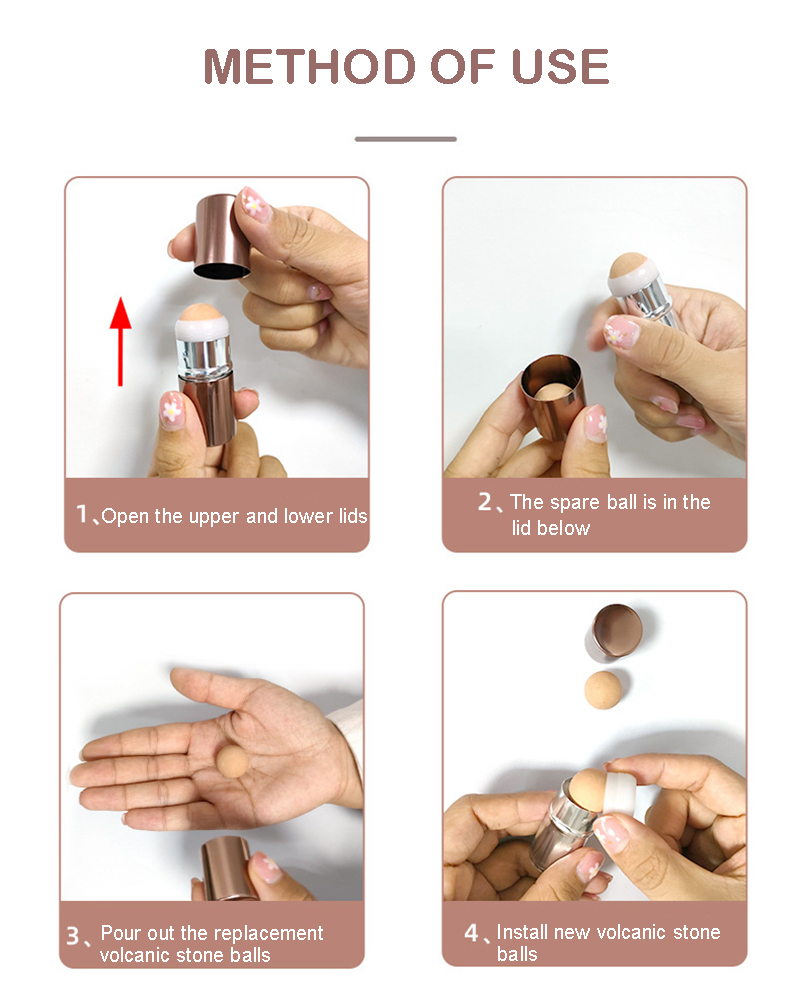 METHOD OF USE

1、Open the upper and lower lids

2、The spare ball is in the lid below

3、Pour out the replacement volcanic stone balls

4、Install new volcanic stone balls